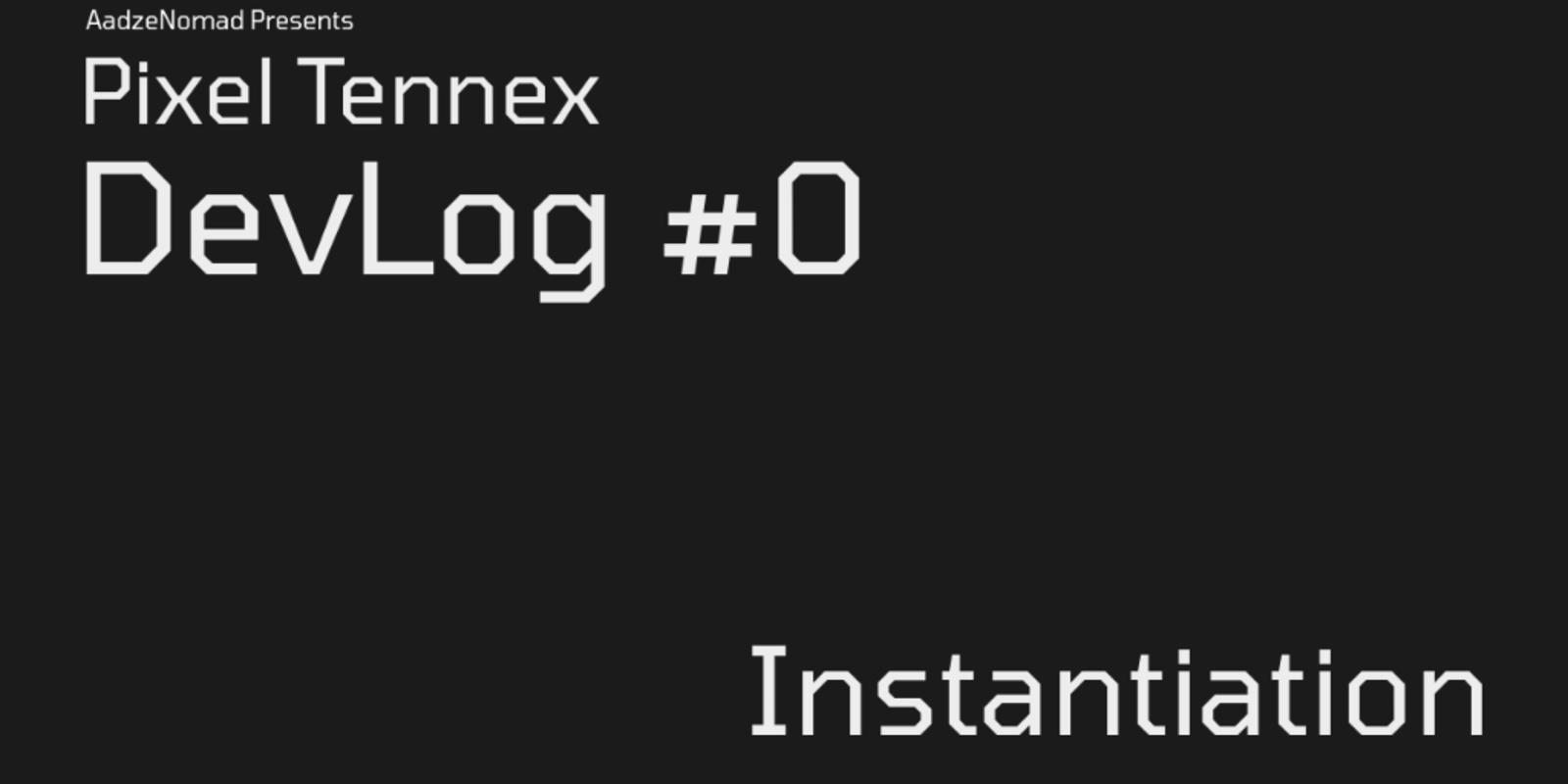 AadzeNomad Presents

Pixel Tennex

DevLog #0

Instantiation